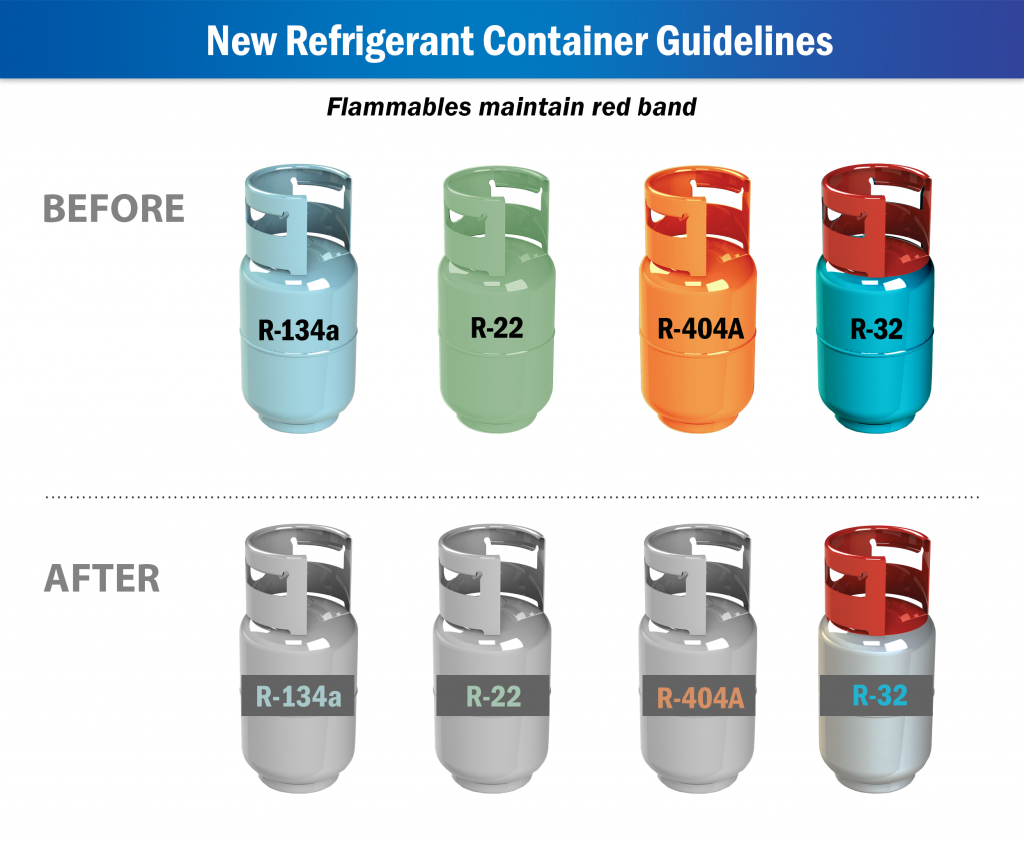 New Refrigerant Container Guidelines

Flammables maintain red band

BEFORE

R-134a

R-22

R-404A

R-32

AFTER

R-134a

R-22

R-404A

R-32